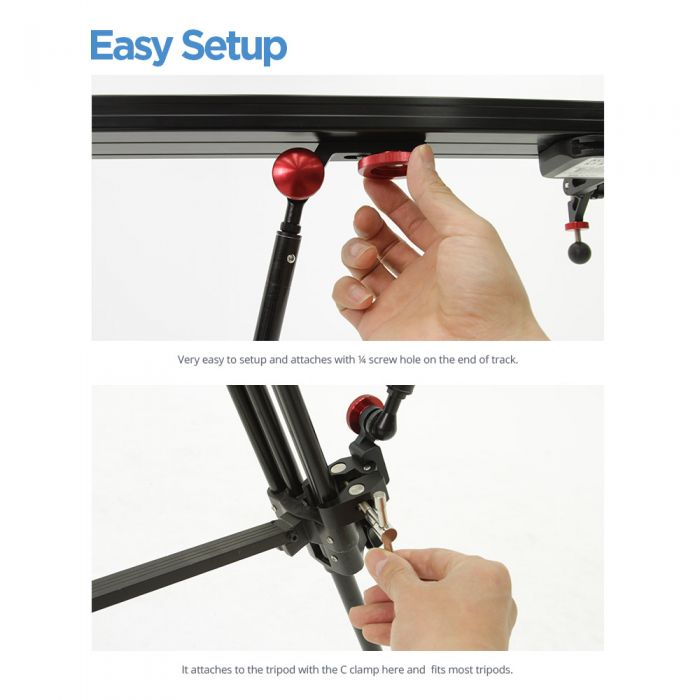 Easy Setup

Very easy to setup and attaches with ¼ screw hole on the end of track.

It attaches to the tripod with the C clamp here and fits most tripods.